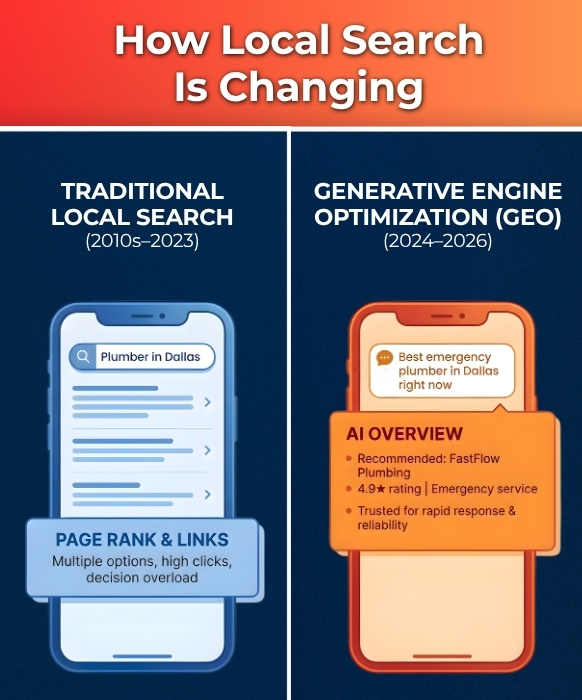 How Local Search Is Changing

TRADITIONAL LOCAL SEARCH
(2010s–2023)

Plumber in Dallas

PAGE RANK & LINKS
Multiple options, high clicks, decision overload

GENERATIVE ENGINE OPTIMIZATION (GEO)
(2024–2026)

Best emergency plumber in Dallas right now

AI OVERVIEW
• Recommended: FastFlow Plumbing
• 4.9★ rating | Emergency service
• Trusted for rapid response & reliability